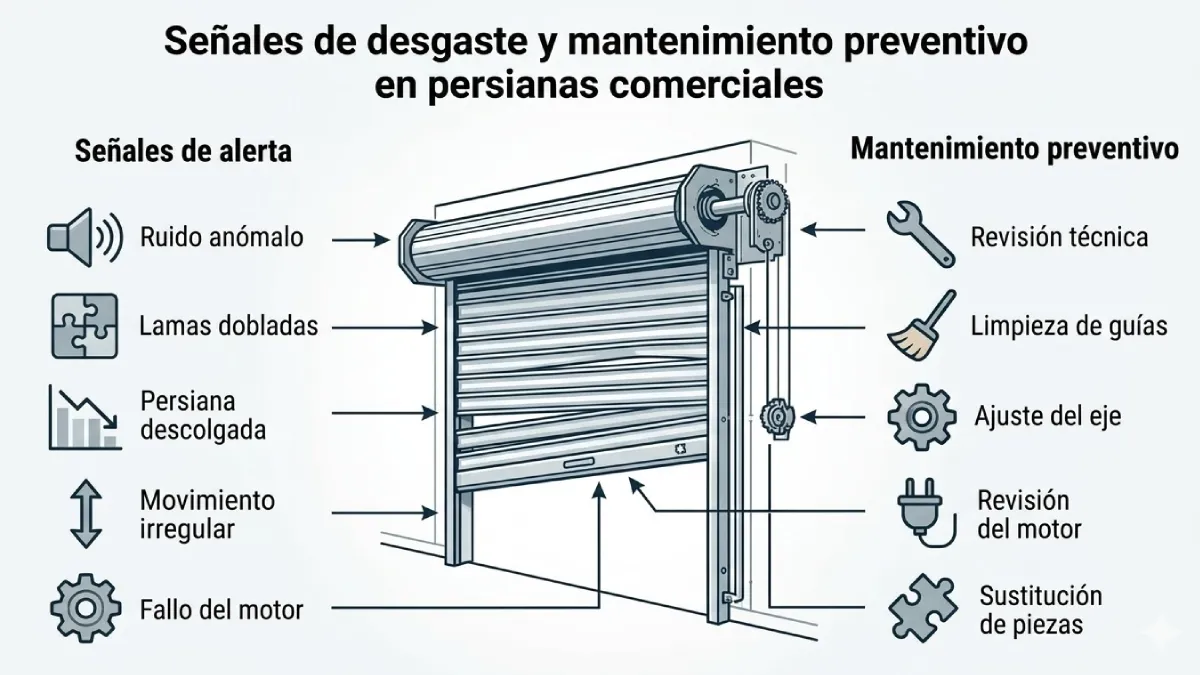 Señales de desgaste y mantenimiento preventivo en persianas comerciales

Señales de alerta

Ruido anómalo

Lamas dobladas

Persiana descolgada

Movimiento irregular

Fallo del motor

Mantenimiento preventivo

Revisión técnica

Limpieza de guías

Ajuste del eje

Revisión del motor

Sustitución de piezas